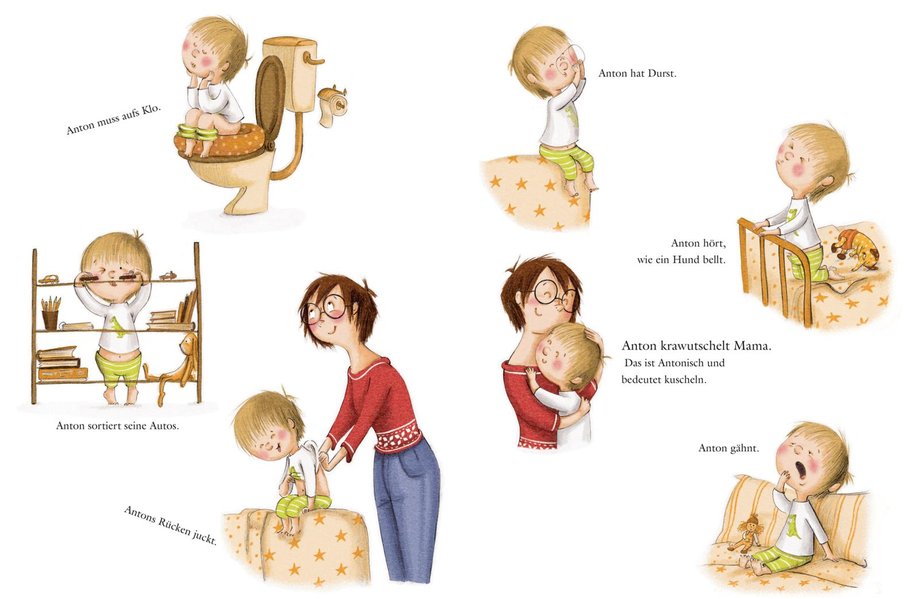 Anton muss aufs Klo.

Anton sortiert seine Autos.

Antons Rücken juckt.

Anton hat Durst.

Anton hört, wie ein Hund bellt.

Anton krawutschelt Mama.
Das ist Antonisch und bedeutet kuscheln.

Anton gähnt.